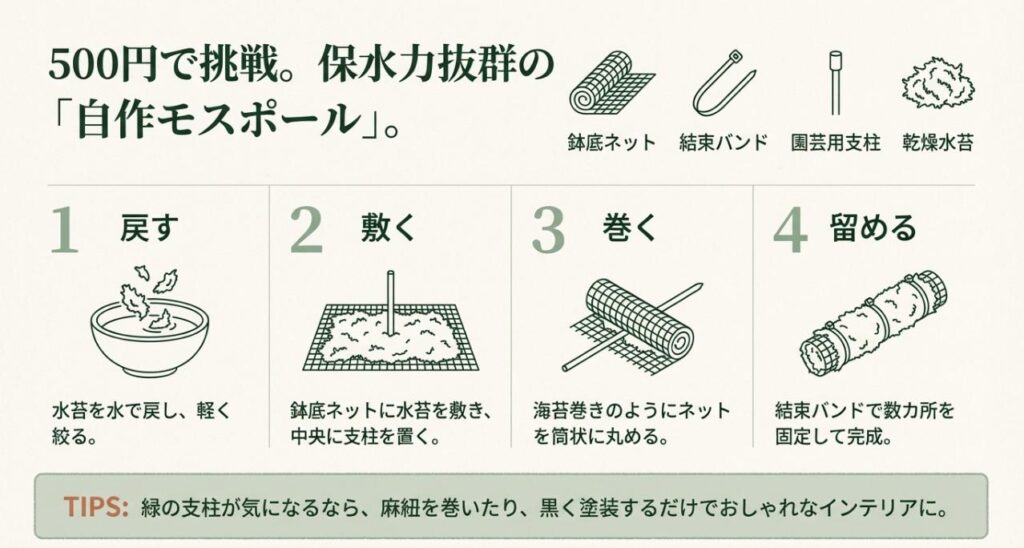 500円で挑戦。保水力抜群の「自作モスポール」。

鉢底ネット　結束バンド　園芸用支柱　乾燥水苔

1 戻す

水苔を水で戻し、軽く絞る。

2 敷く

鉢底ネットに水苔を敷き、中央に支柱を置く。

3 巻く

海苔巻きのようにネットを筒状に丸める。

4 留める

結束バンドで数カ所を固定して完成。

TIPS: 緑の支柱が気になるなら、麻紐を巻いたり、黒く塗装するだけでおしゃれなインテリアに。