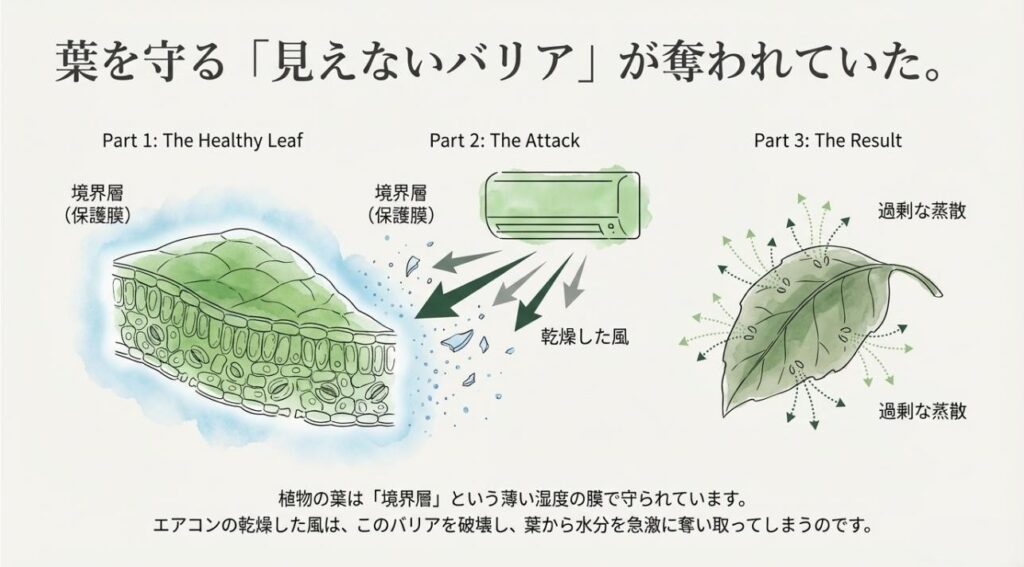 葉を守る「見えないバリア」が奪われていた。

Part 1: The Healthy Leaf

境界層
(保護膜)

Part 2: The Attack

境界層
(保護膜)

乾燥した風

Part 3: The Result

過剰な蒸散

過剰な蒸散

植物の葉は「境界層」という薄い湿度の膜で守られています。
エアコンの乾燥した風は、このバリアを破壊し、葉から水分を急激に奪い取ってしまうのです。