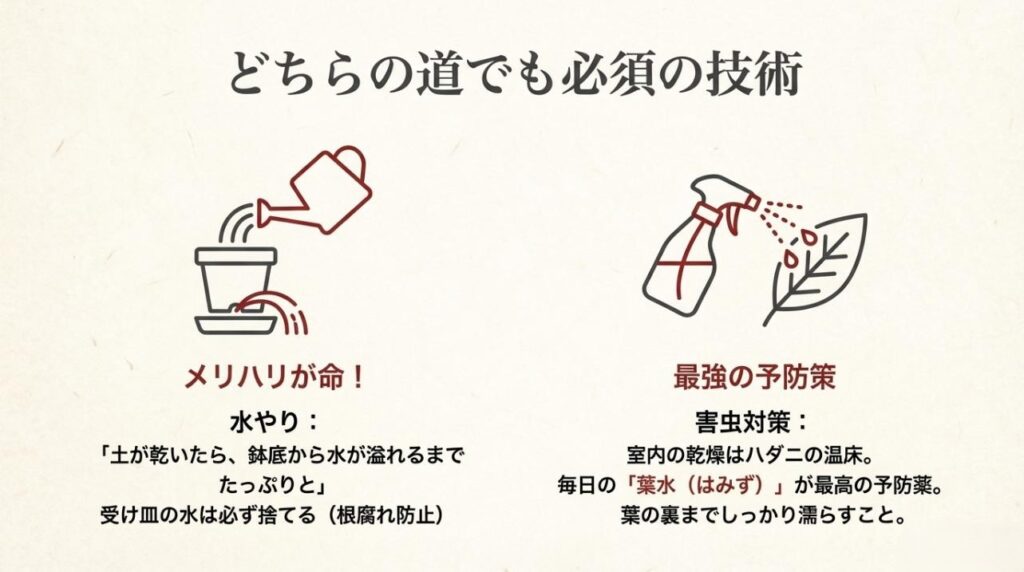 どちらの道でも必須の技術

メリハリが命！

水やり：

「土が乾いたら、鉢底から水が溢れるまでたっぷりと」

受け皿の水は必ず捨てる（根腐れ防止）

最強の予防策

害虫対策：

室内の乾燥はハダニの温床。

毎日の「葉水（はみず）」が最高の予防薬。

葉の裏までしっかり濡らすこと。