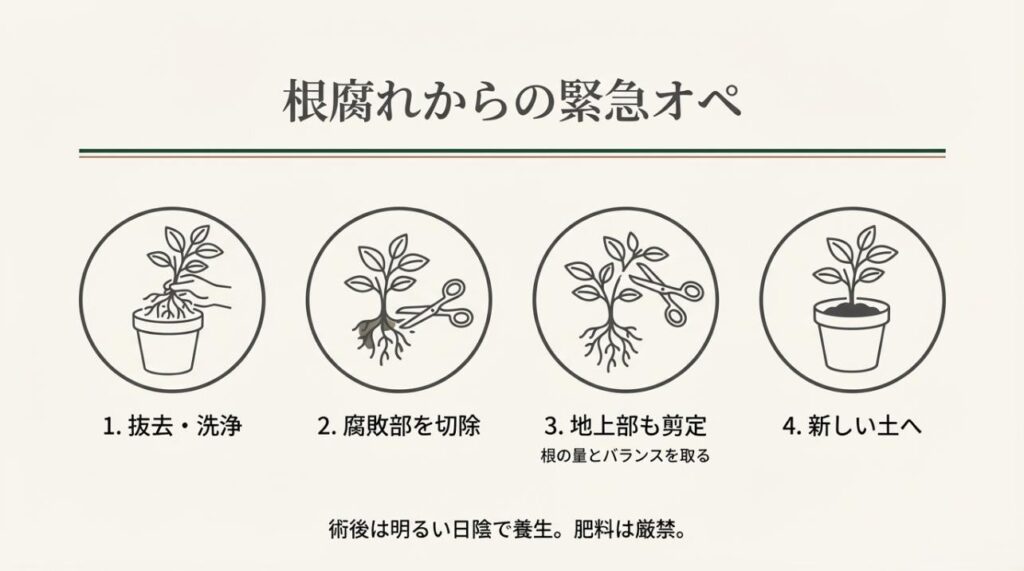 根腐れからの緊急オペ

1. 抜去・洗浄

2. 腐敗部を切除

3. 地上部も剪定
根の量とバランスを取る

4. 新しい土へ

術後は明るい日陰で養生。肥料は厳禁。