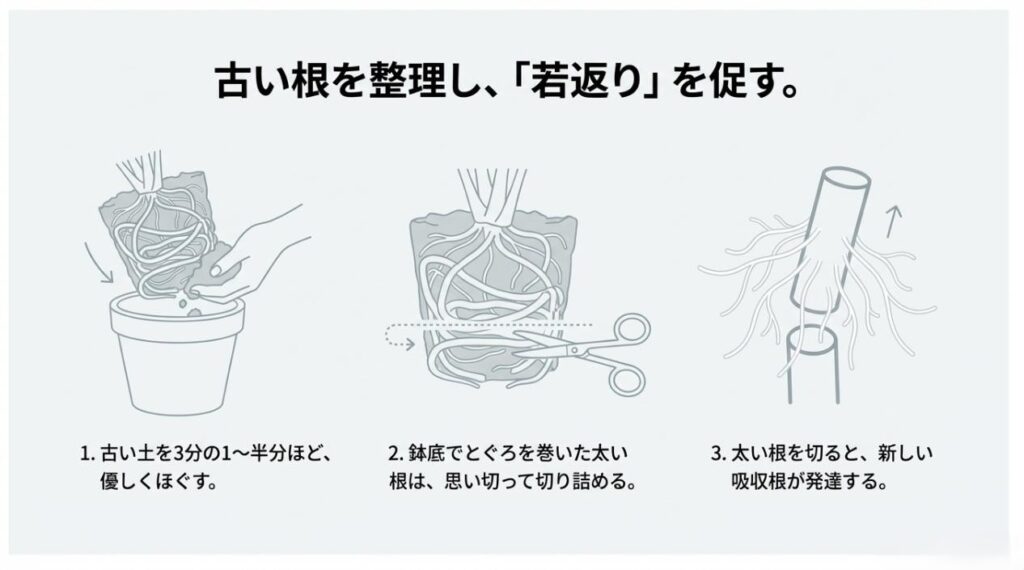 古い根を整理し、「若返り」を促す。

1. 古い土を3分の1〜半分ほど、優しくほぐす。

2. 鉢底でとぐろを巻いた太い根は、思い切って切り詰める。

3. 太い根を切ると、新しい吸収根が発達する。