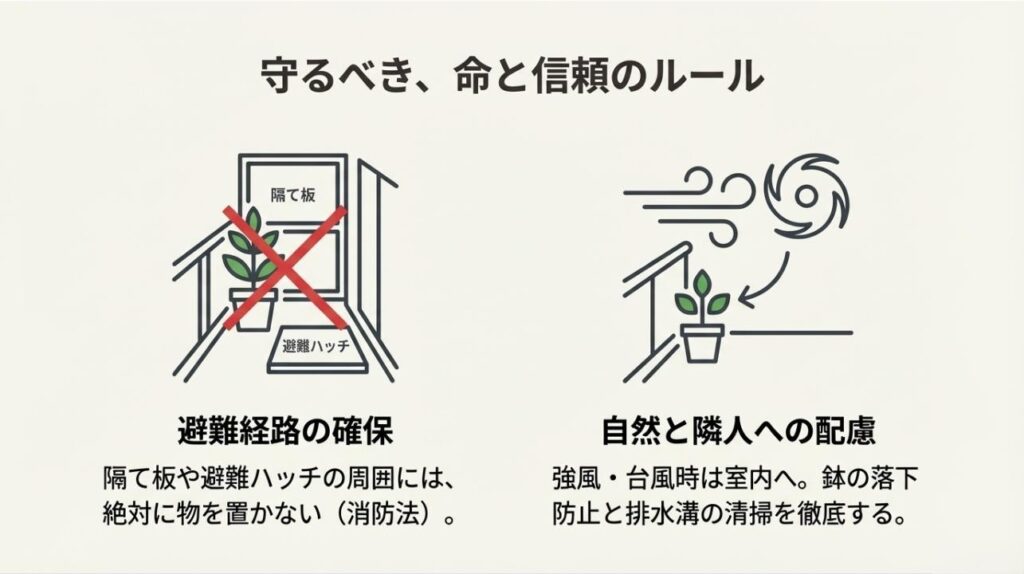 守るべき、命と信頼のルール

隔て板

避難ハッチ

避難経路の確保

隔て板や避難ハッチの周囲には、絶対に物を置かない（消防法）。

自然と隣人への配慮

強風・台風時は室内へ。鉢の落下防止と排水溝の清掃を徹底する。