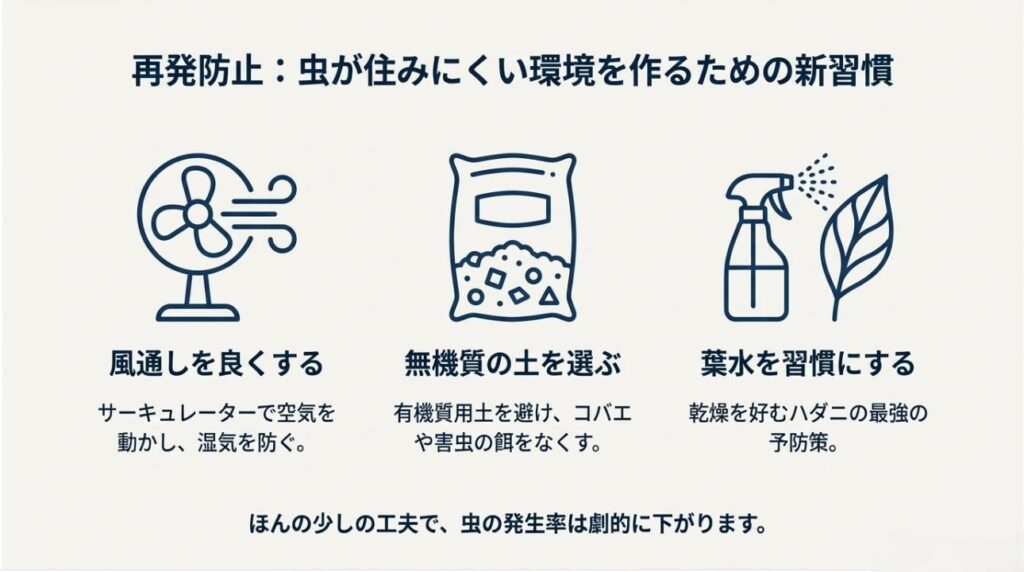 再発防止：虫が住みにくい環境を作るための新習慣

風通しを良くする

サーキュレーターで空気を動かし、湿気を防ぐ。

無機質の土を選ぶ

有機質用土を避け、コバエや害虫の餌をなくす。

葉水を習慣にする

乾燥を好むハダニの最強の予防策。

ほんの少しの工夫で、虫の発生率は劇的に下がります。