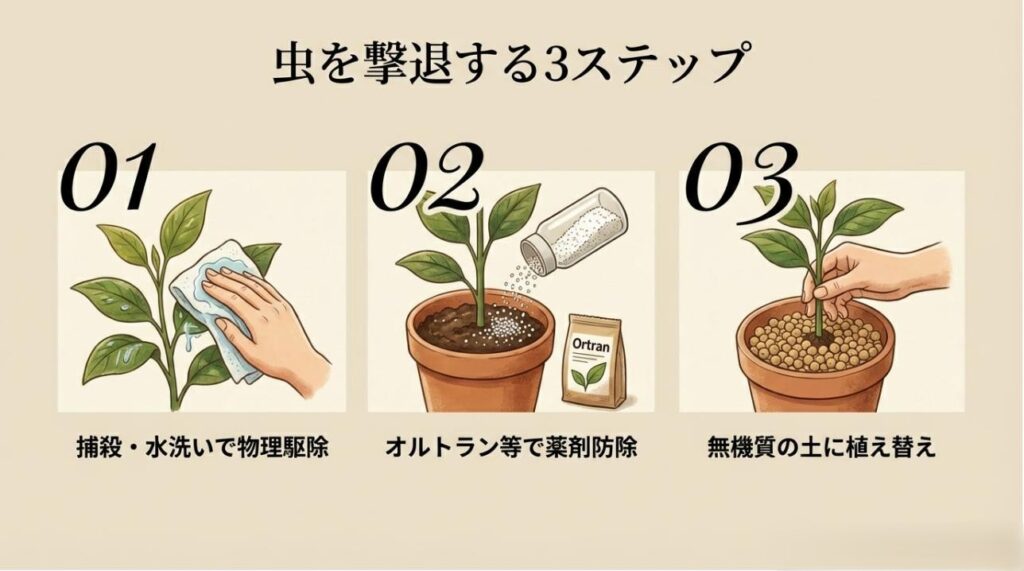 虫を撃退する3ステップ

01

捕殺・水洗いで物理駆除

02

Ortran

オルトラン等で薬剤防除

03

無機質の土に植え替え