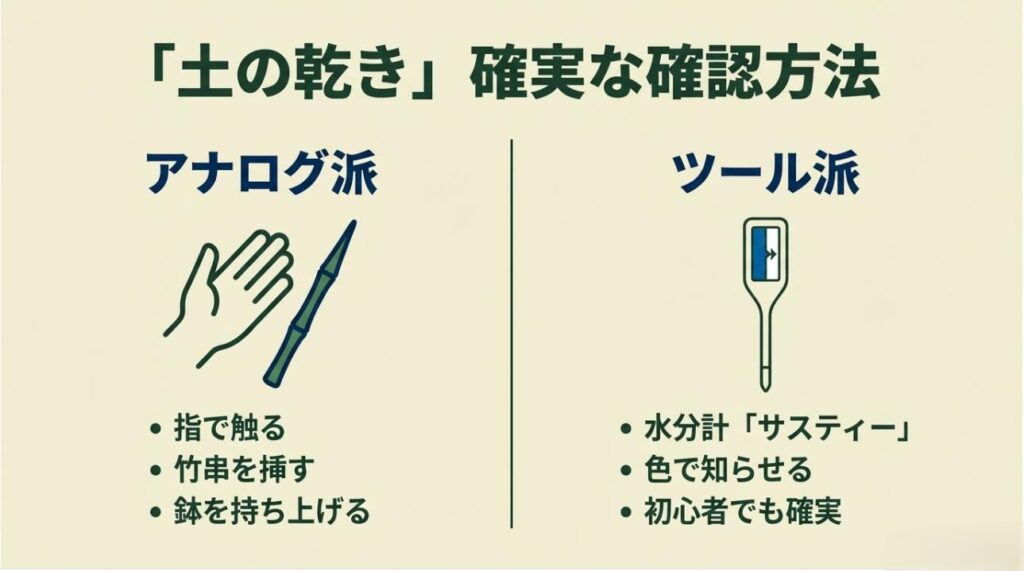 「土の乾き」確実な確認方法

アナログ派

• 指で触る
• 竹串を挿す
• 鉢を持ち上げる

ツール派

• 水分計「サスティー」
• 色で知らせる
• 初心者でも確実