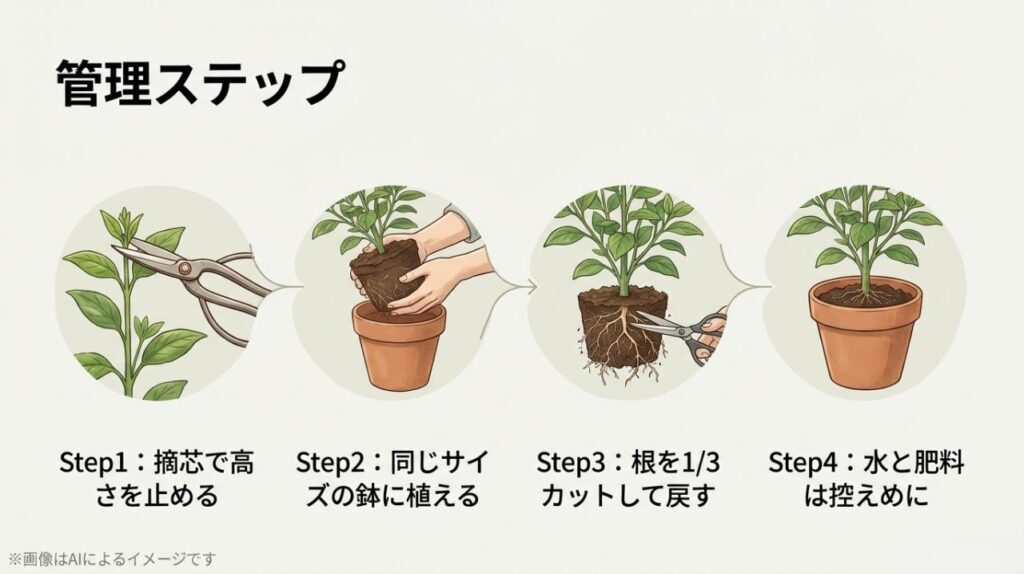 管理ステップ

Step1：摘芯で高さを止める

Step2：同じサイズの鉢に植える

Step3：根を1/3カットして戻す

Step4：水と肥料は控えめに

※画像はAIによるイメージです