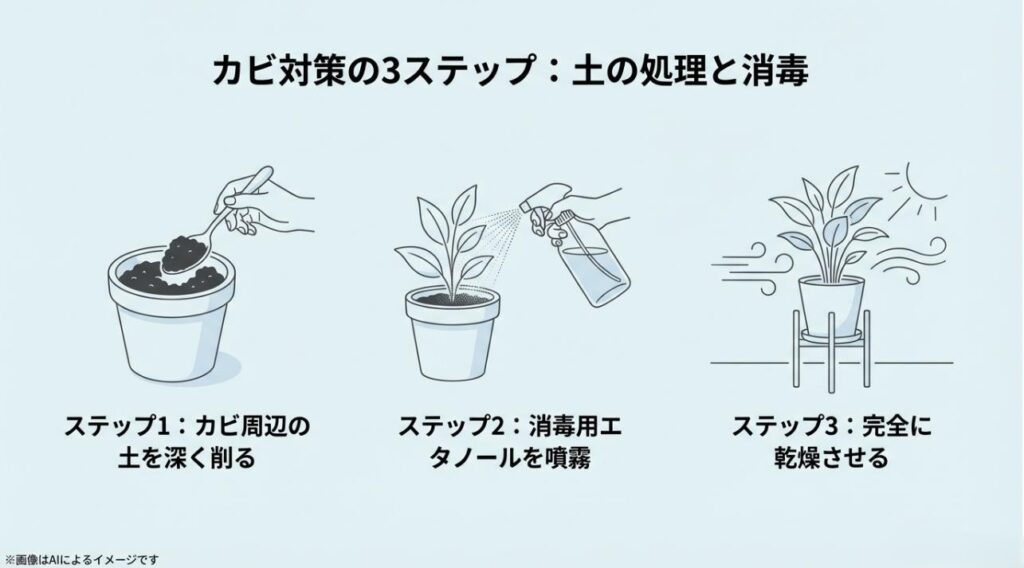 カビ対策の3ステップ：土の処理と消毒

ステップ1：カビ周辺の土を深く削る

ステップ2：消毒用エタノールを噴霧

ステップ3：完全に乾燥させる

※画像はAIによるイメージです