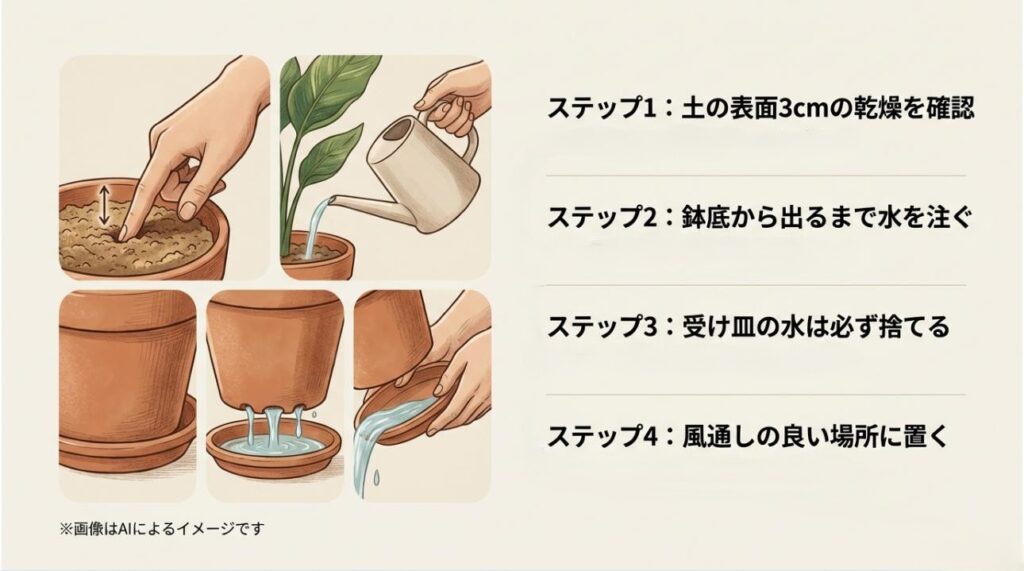 ステップ1：土の表面3cmの乾燥を確認

ステップ2：鉢底から出るまで水を注ぐ

ステップ3：受け皿の水は必ず捨てる

ステップ4：風通しの良い場所に置く

※画像はAIによるイメージです