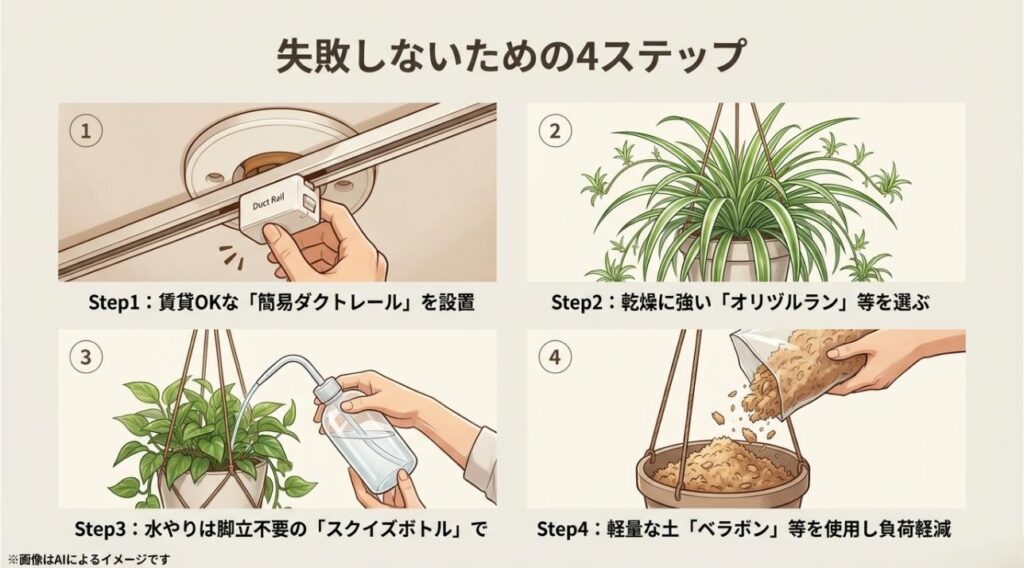 失敗しないための4ステップ

①

Duct Rail

Step1：賃貸OKな「簡易ダクトレール」を設置

②

Step2：乾燥に強い「オリヅルラン」等を選ぶ

③

Step3：水やりは脚立不要の「スクイズボトル」で

④

Step4：軽量な土「ベラボン」等を使用し負荷軽減

※画像はAIによるイメージです