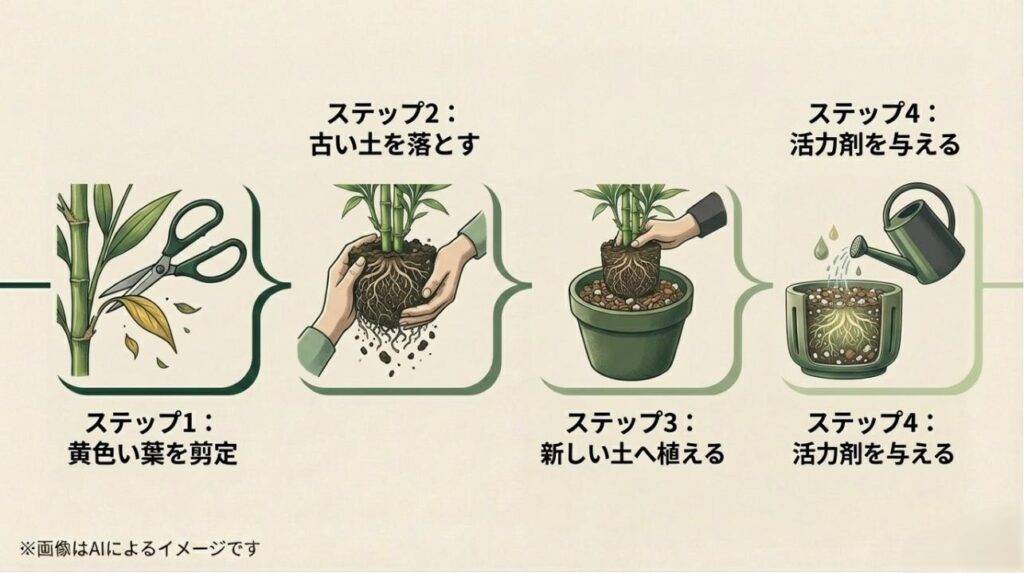 ステップ2：
古い土を落とす

ステップ4：
活力剤を与える

ステップ1：
黄色い葉を剪定

ステップ3：
新しい土へ植える

ステップ4：
活力剤を与える

※画像はAIによるイメージです