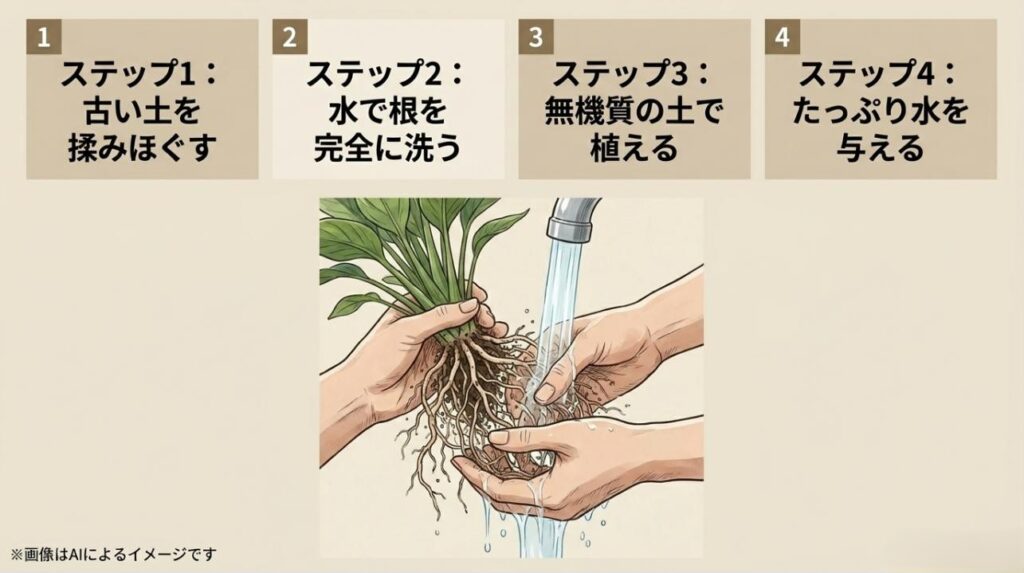 1
ステップ1：
古い土を
揉みほぐす

2
ステップ2：
水で根を
完全に洗う

3
ステップ3：
無機質の土で
植える

4
ステップ4：
たっぷり水を
与える

※画像はAIによるイメージです